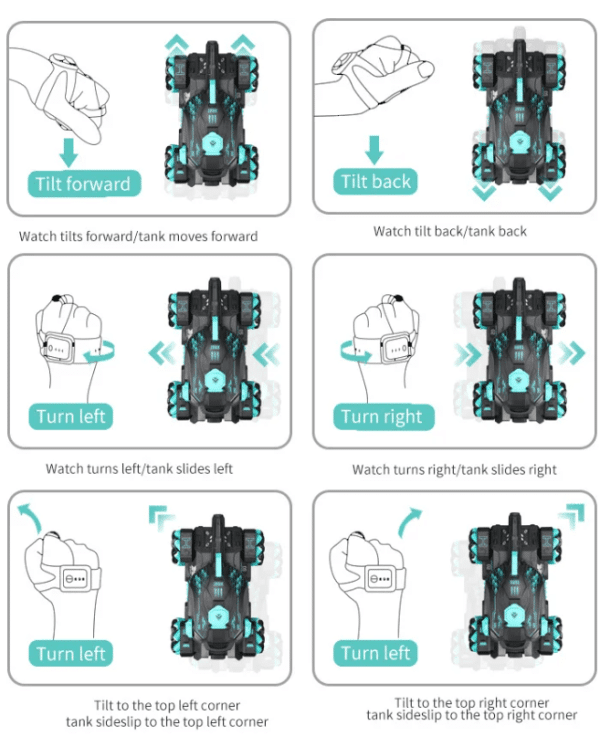 Tilt forward

Watch tilts forward/tank moves forward

Tilt back

Watch tilt back/tank back

Turn left

Watch turns left/tank slides left

Turn right

Watch turns right/tank slides right

Turn left

Tilt to the top left corner
tank sideslip to the top left corner

Turn left

Tilt to the top right corner
tank sideslip to the top right corner